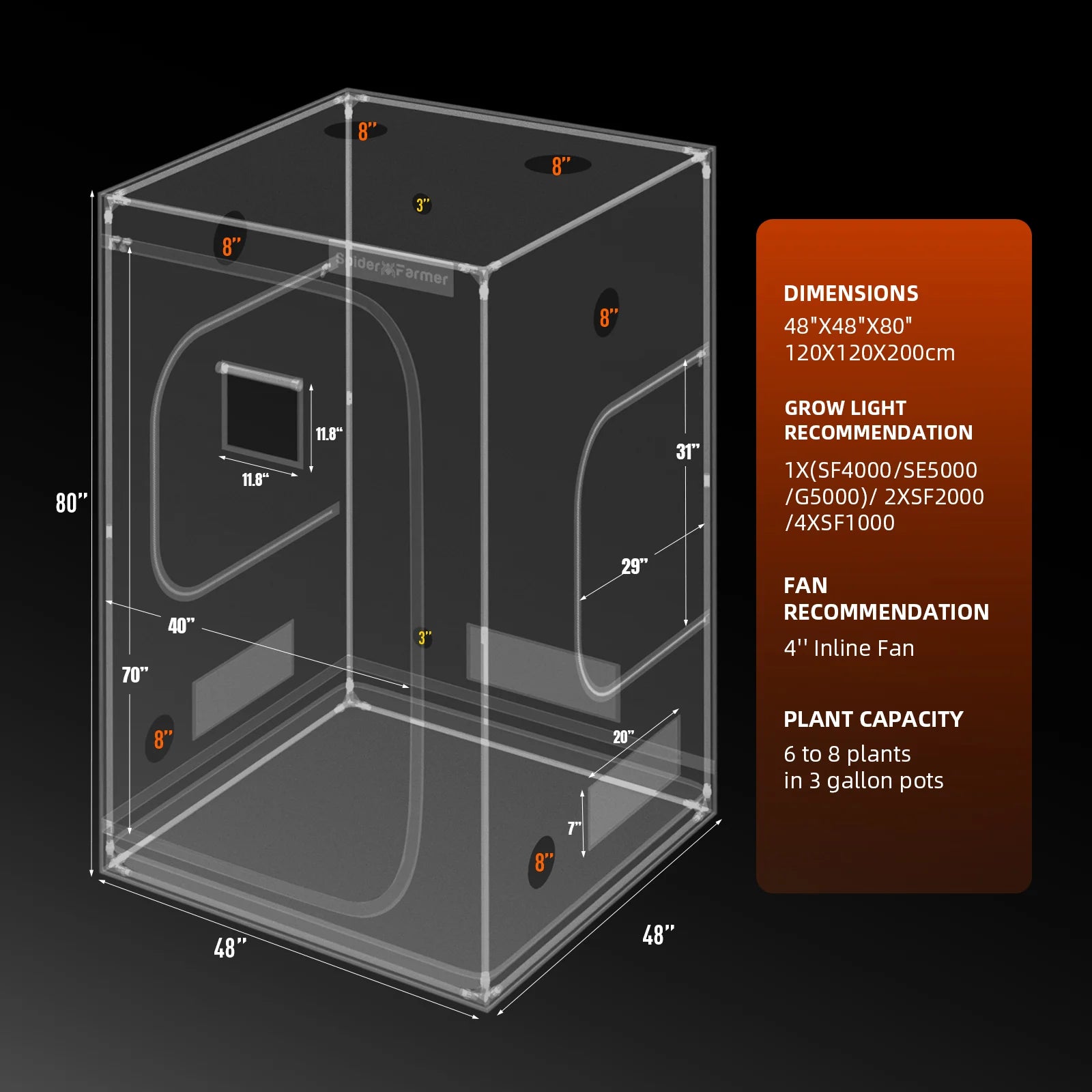 8"

8"

3"

8"

Spider Farmer

8"

11.8"

11.8"

31"

80"

29"

40"

3"

70"

8"

20"

7"

8"

48"

48"

DIMENSIONS
48"X48"X80"
120X120X200cm

GROW LIGHT RECOMMENDATION
1X(SF4000/SE5000 /G5000)/ 2XSF2000 /4XSF1000

FAN RECOMMENDATION
4'' Inline Fan

PLANT CAPACITY
6 to 8 plants in 3 gallon pots