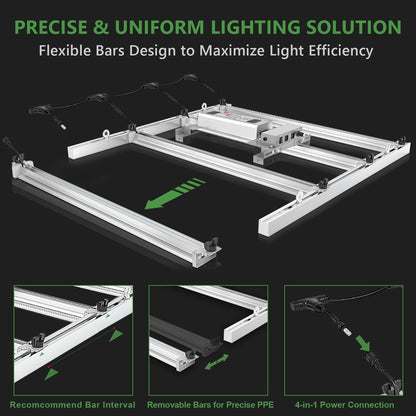 PRECISE & UNIFORM LIGHTING SOLUTION
Flexible Bars Design to Maximize Light Efficiency

Recomcommend Bar Interval

Removable Bars for Precise PPE

4-in-1 Power Connection