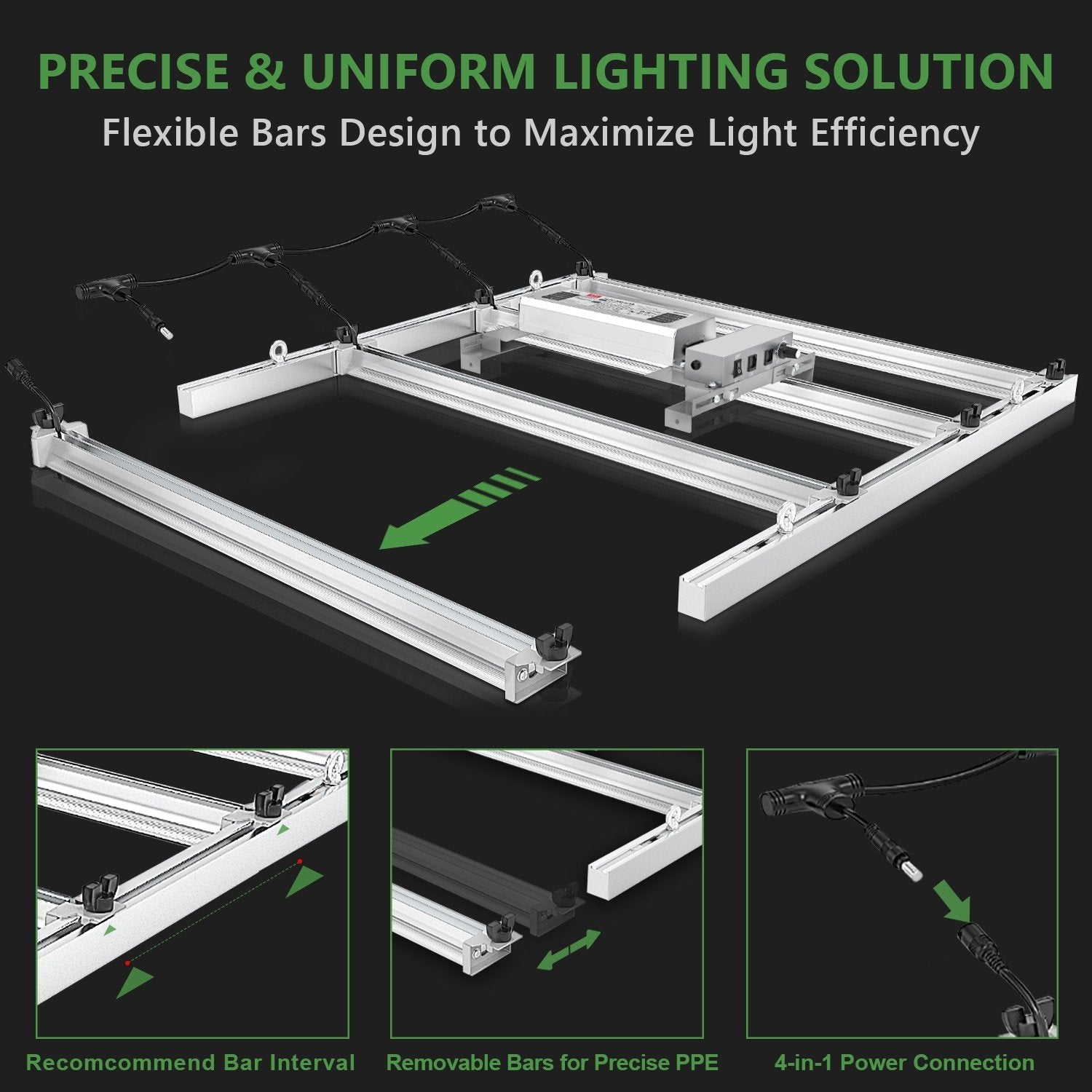 PRECISE & UNIFORM LIGHTING SOLUTION

Flexible Bars Design to Maximize Light Efficiency

Recomcommend Bar Interval

Removable Bars for Precise PPE

4-in-1 Power Connection