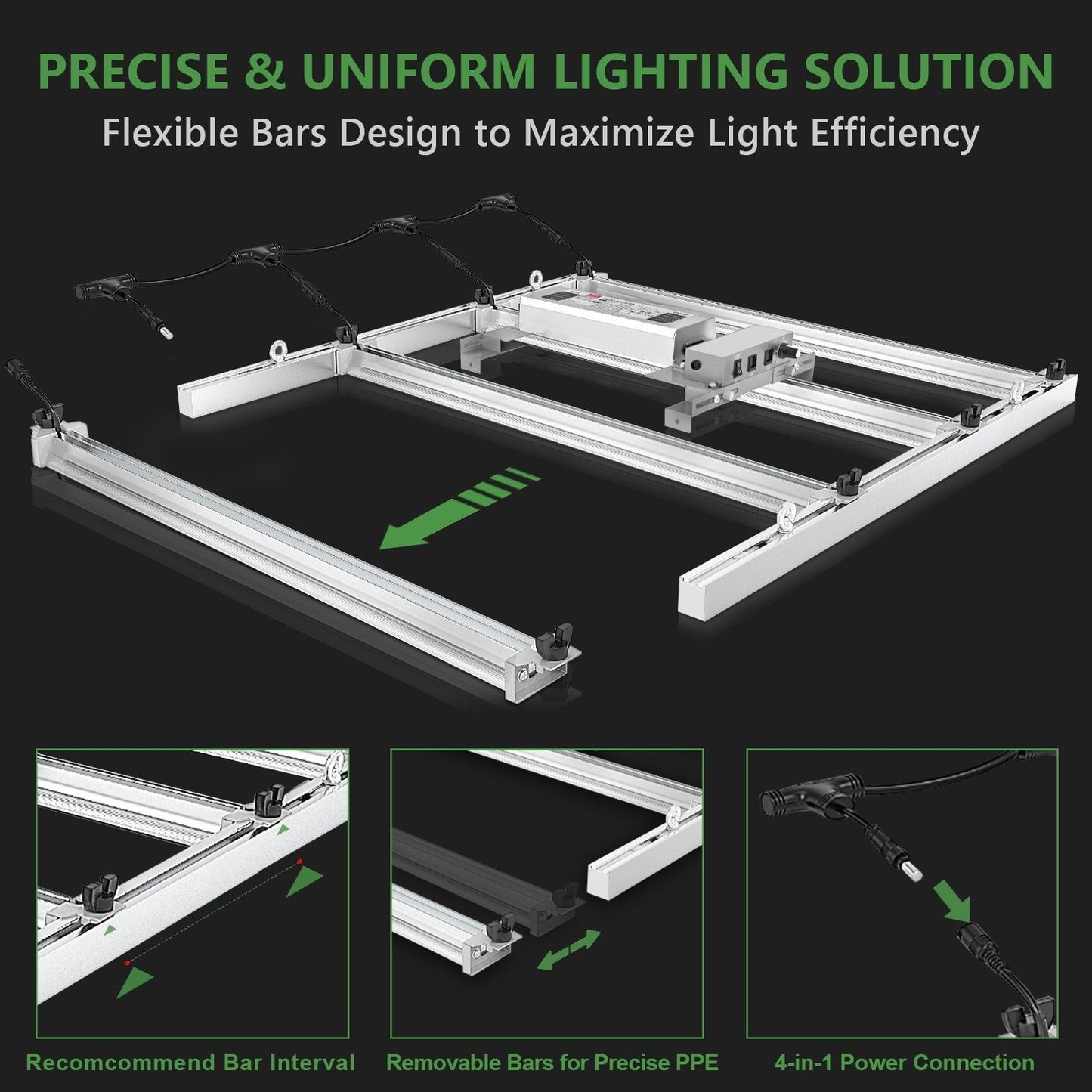 PRECISE & UNIFORM LIGHTING SOLUTION

Flexible Bars Design to Maximize Light Efficiency

Recomcommend Bar Interval

Removable Bars for Precise PPE

4-in-1 Power Connection